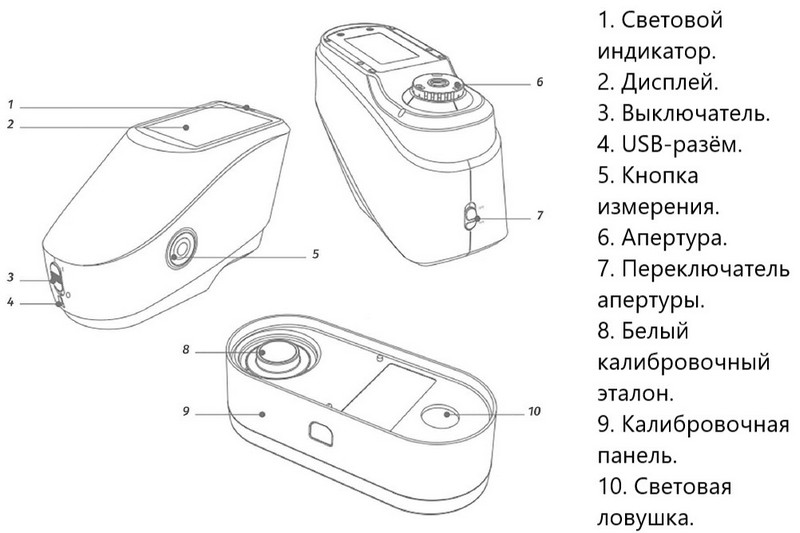 1
2
3
4
5
6
7
8
9
10

1. Световой индикатор.
2. Дисплей.
3. Выключатель.
4. USB-разём.
5. Кнопка измерения.
6. Апертура.
7. Переключатель апертуры.
8. Белый калибровочный эталон.
9. Калибровочная панель.
10. Световая ловушка.