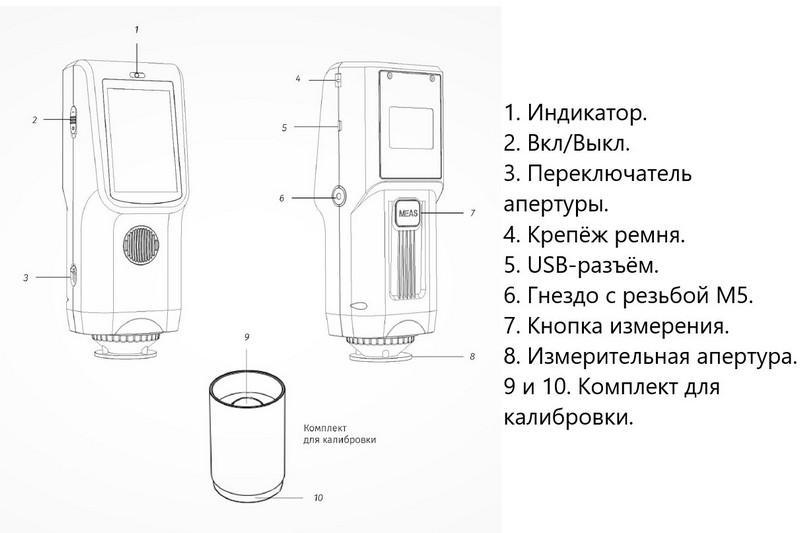 1

2

3

4

5

6

MEAS

7

8

9

Комплект для калибровки

10

1. Индикатор.
2. Вкл/Выкл.
3. Переключатель апертуры.
4. Крепёж ремня.
5. USB-разъём.
6. Гнездо с резьбой M5.
7. Кнопка измерения.
8. Измерительная апертура.
9 и 10. Комплект для калибровки.